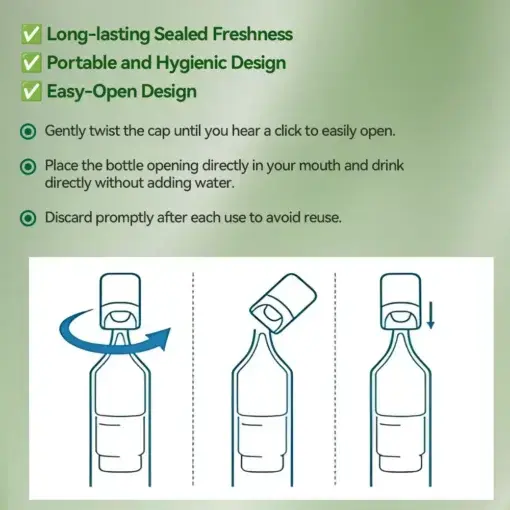 ✅ Long-lasting Sealed Freshness
✅ Portable and Hygienic Design
✅ Easy-Open Design

Gently twist the cap until you hear a click to easily open.

Place the bottle opening directly in your mouth and drink directly without adding water.

Discard promptly after each use to avoid reuse.